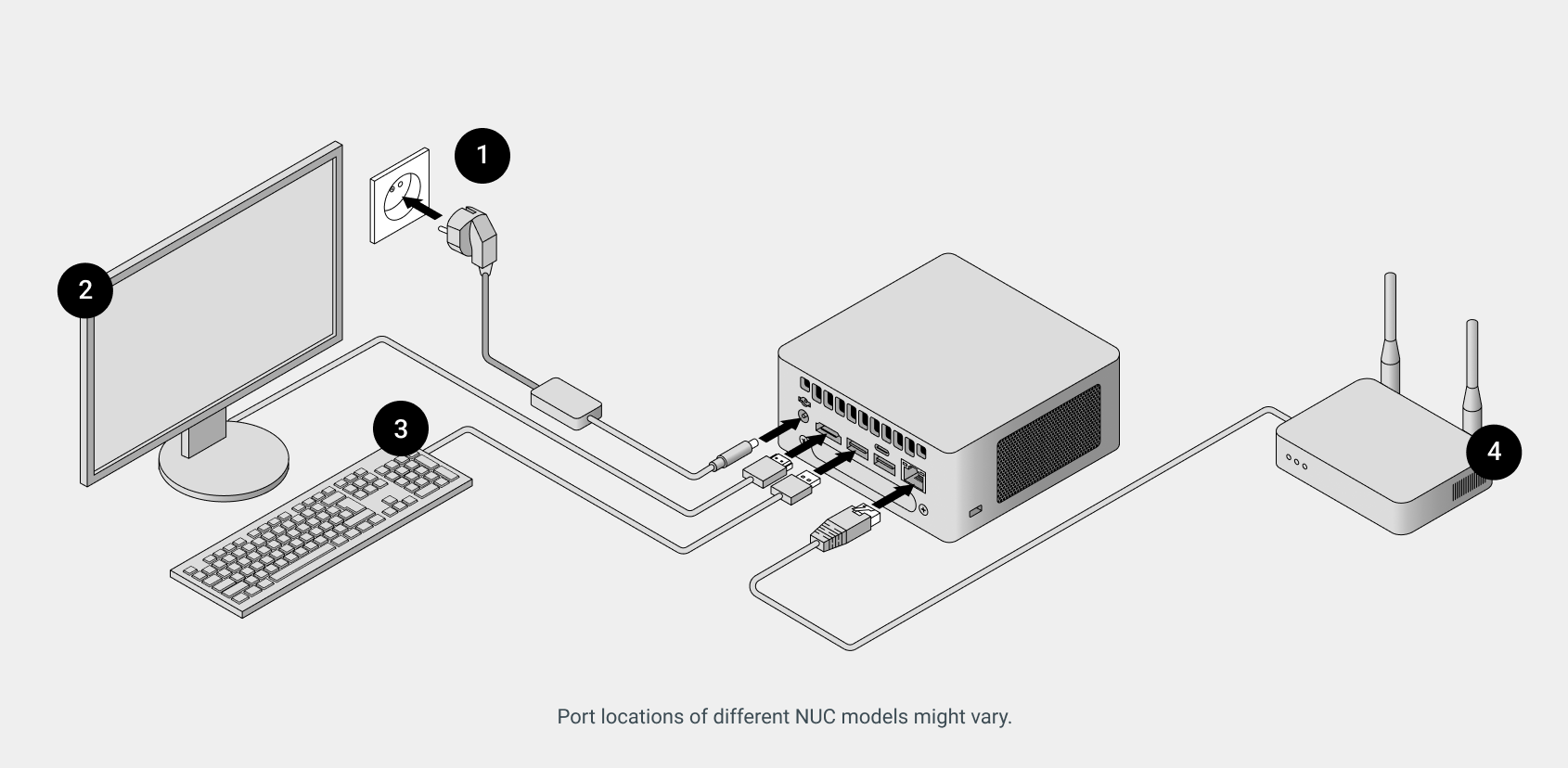 1

2

3

4

Port locations of different NUC models might vary.