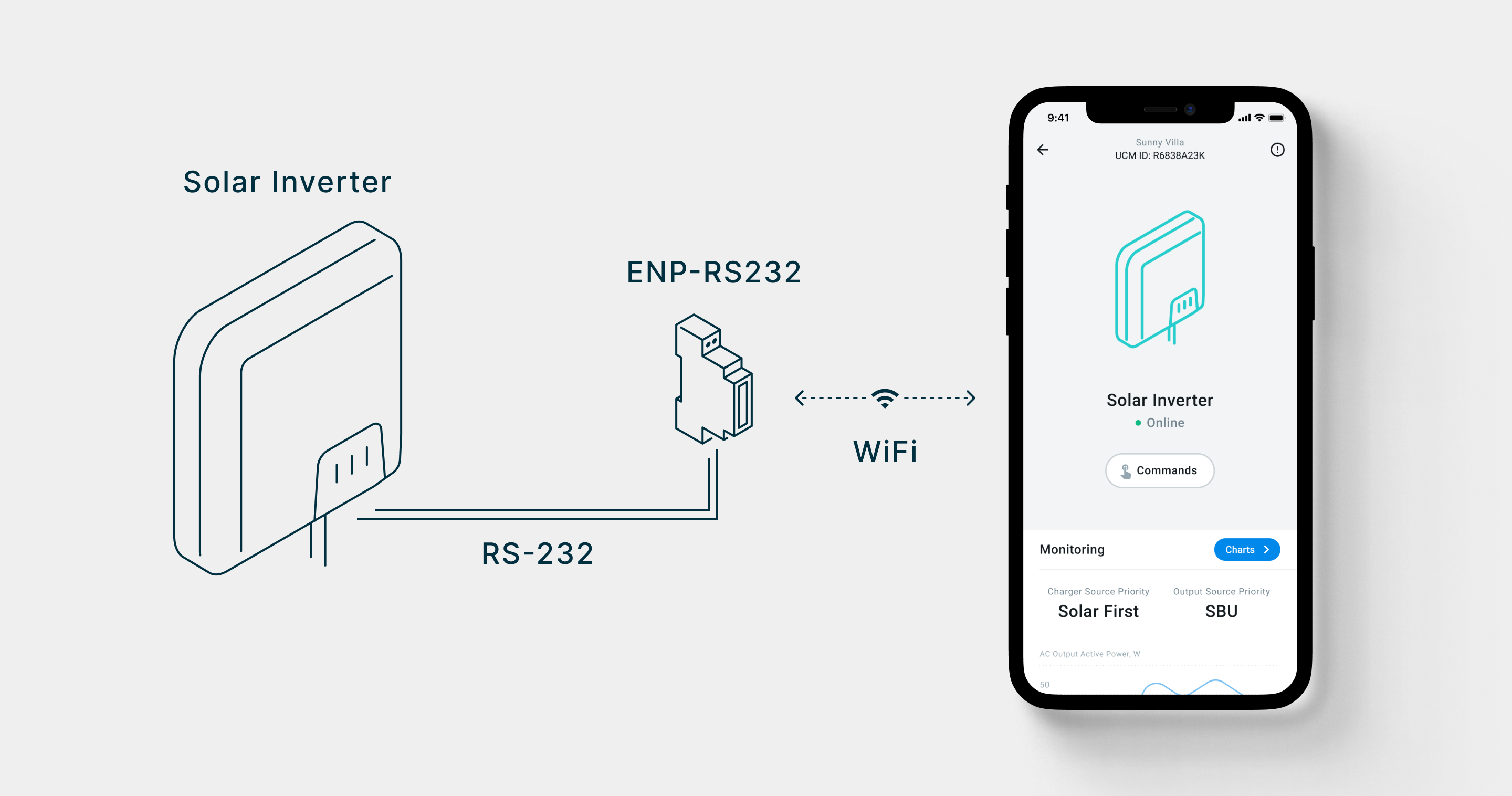 Solar Inverter

ENP-RS232

WiFi

RS-232

9:41

Sunny Villa
UCM ID: R6838A23K

Solar Inverter
Online

Commands

Monitoring

Charts

Charger Source Priority
Solar First

Output Source Priority
SBU

AC Output Active Power, W

50